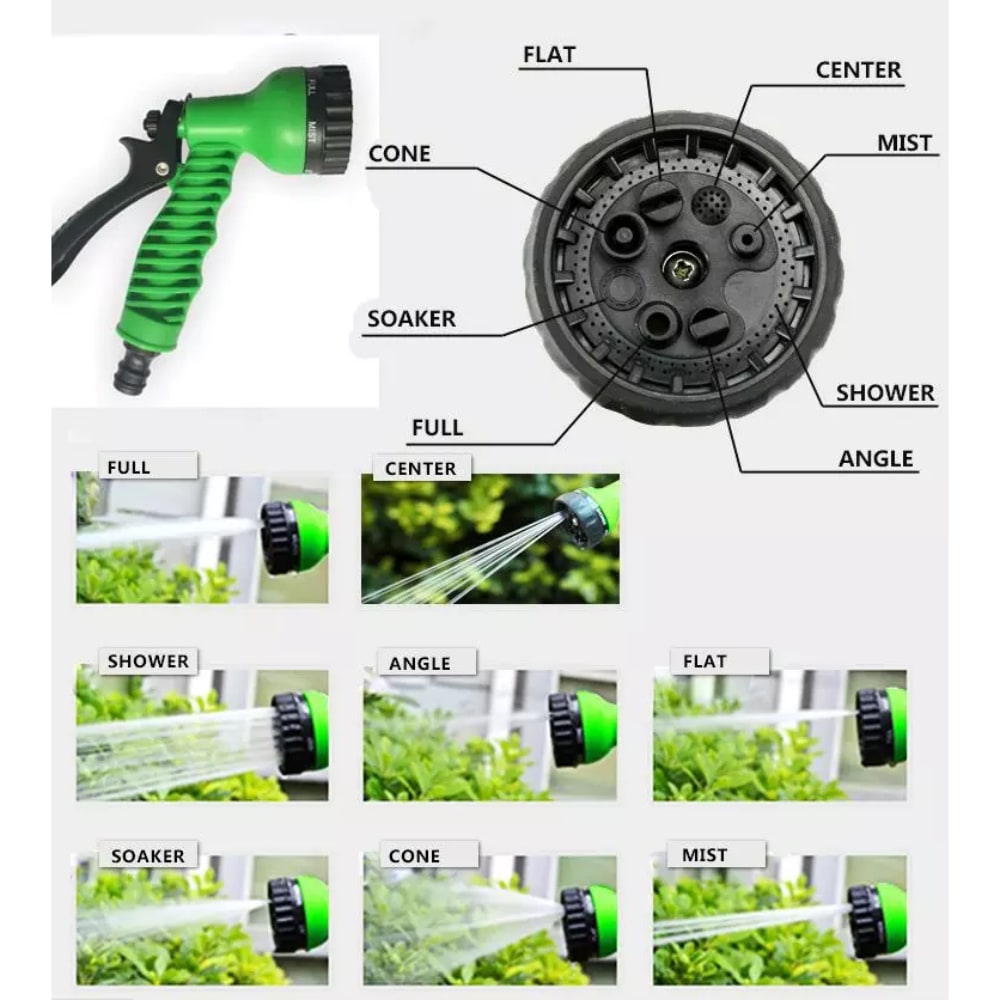 FULL
MIST

FLAT
CENTER
MIST
CONE
SOAKER
SHOWER
FULL
ANGLE

FULL
CENTER

SHOWER
ANGLE
FLAT

SOAKER
CONE
MIST