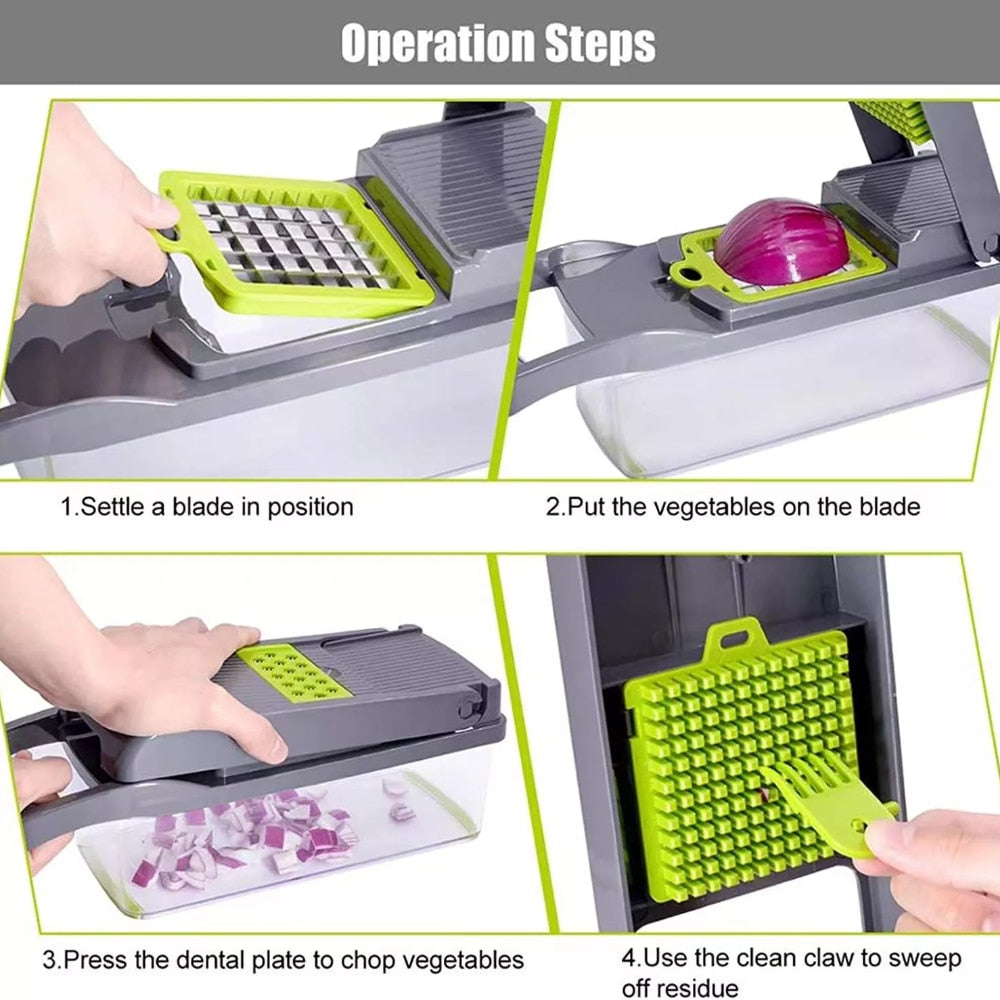 Operation Steps

1.Settle a blade in position

2.Put the vegetables on the blade

3.Press the dental plate to chop vegetables

4.Use the clean claw to sweep off residue